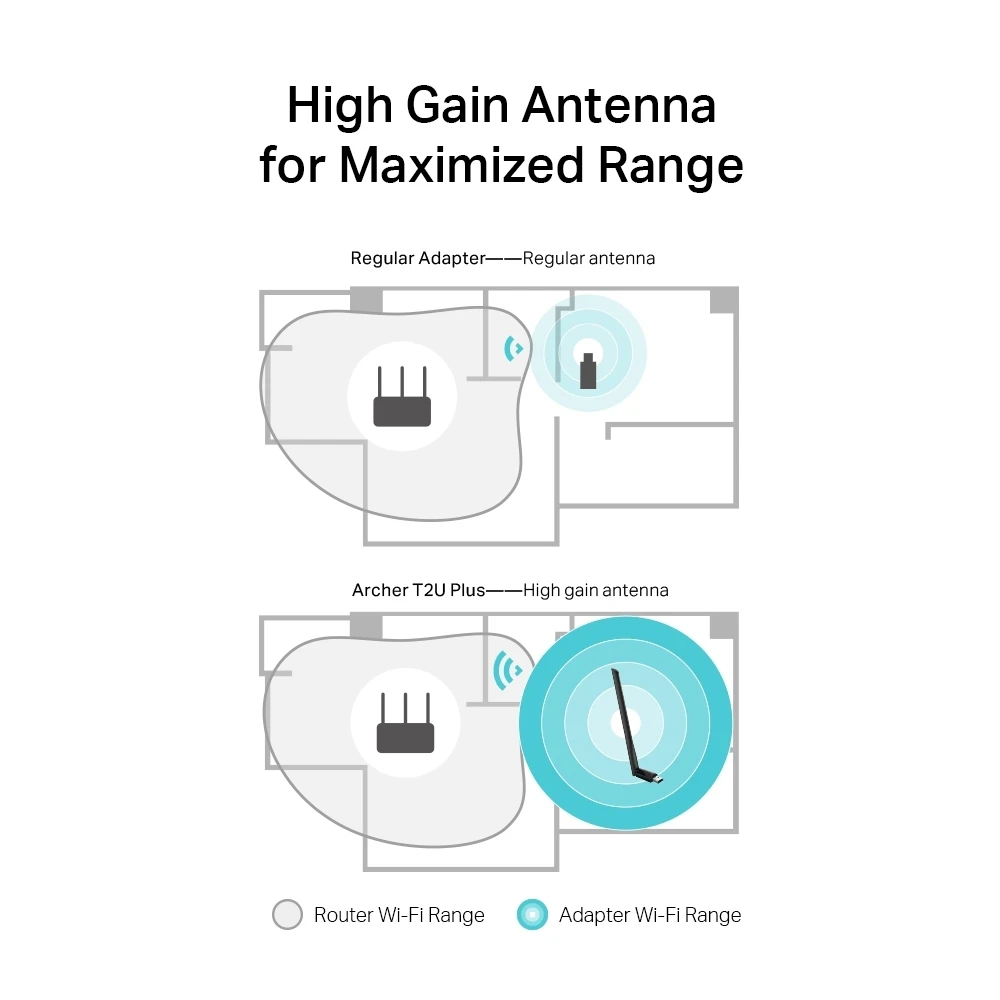 High Gain Antenna for Maximized Range

Regular Adapter——Regular antenna

Archer T2U Plus——High gain antenna

Router Wi-Fi Range

Adapter Wi-Fi Range